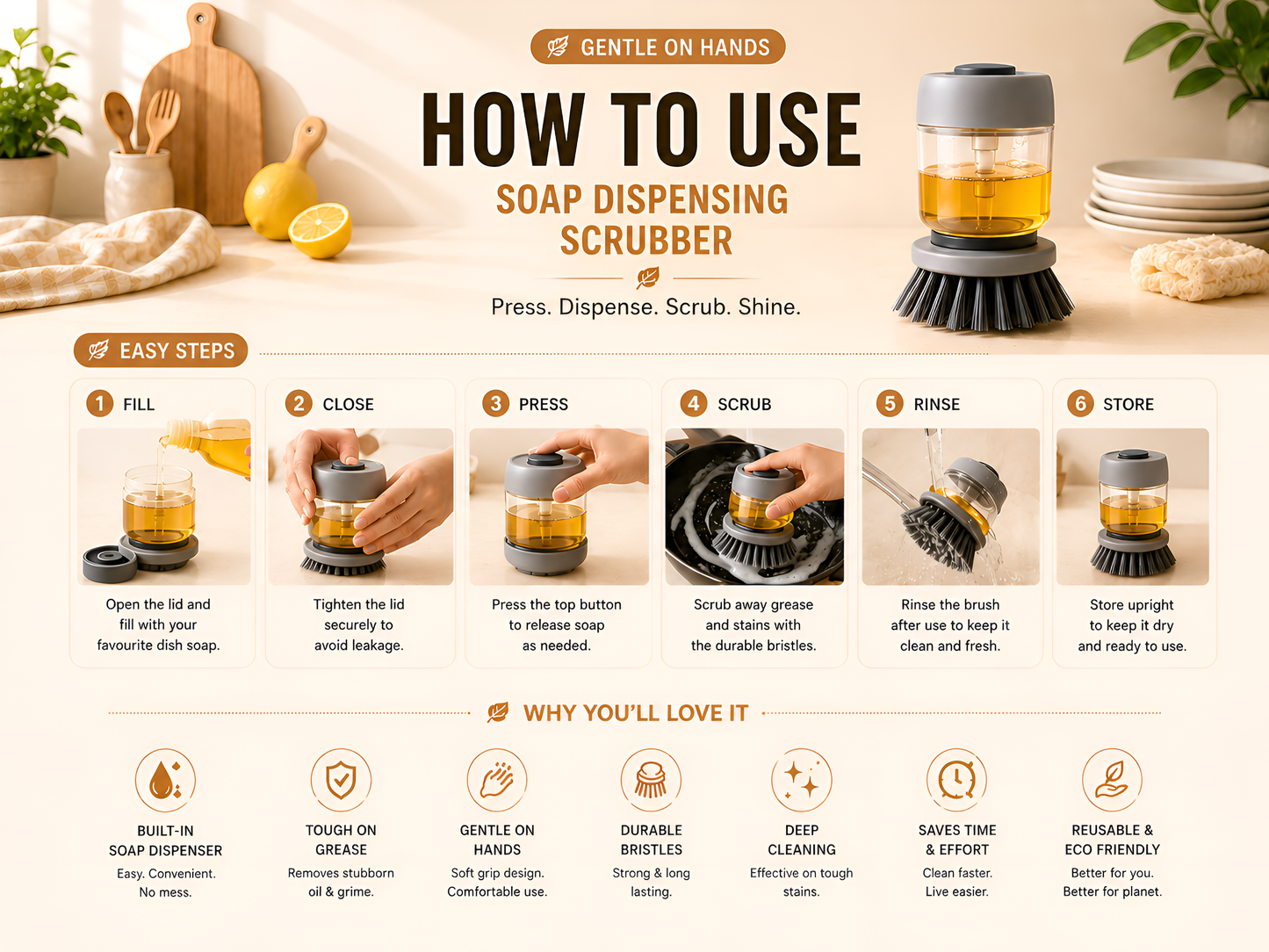 GENTLE ON HANDS

HOW TO USE

SOAP DISPENSING SCRUBBER

Press. Dispense. Scrub. Shine.

EASY STEPS

1 FILL

Open the lid and fill with your favourite dish soap.

2 CLOSE

Tighten the lid securely to avoid leakage.

3 PRESS

Press the top button to release soap as needed.

4 SCRUB

Scrub away grease and stains with the durable bristles.

5 RINSE

Rinse the brush after use to keep it clean and fresh.

6 STORE

Store upright to keep it dry and ready to use.

WHY YOU'LL LOVE IT

BUILT-IN SOAP DISPENSER
Easy. Convenient. No mess.

TOUGH ON GREASE
Removes stubborn oil & grime.

GENTLE ON HANDS
Soft grip design. Comfortable use.

DURABLE BRISTLES
Strong & long lasting.

DEEP CLEANING
Effective on tough stains.

SAVES TIME & EFFORT
Clean faster. Live easier.

REUSABLE & ECO FRIENDLY
Better for you. Better for planet.