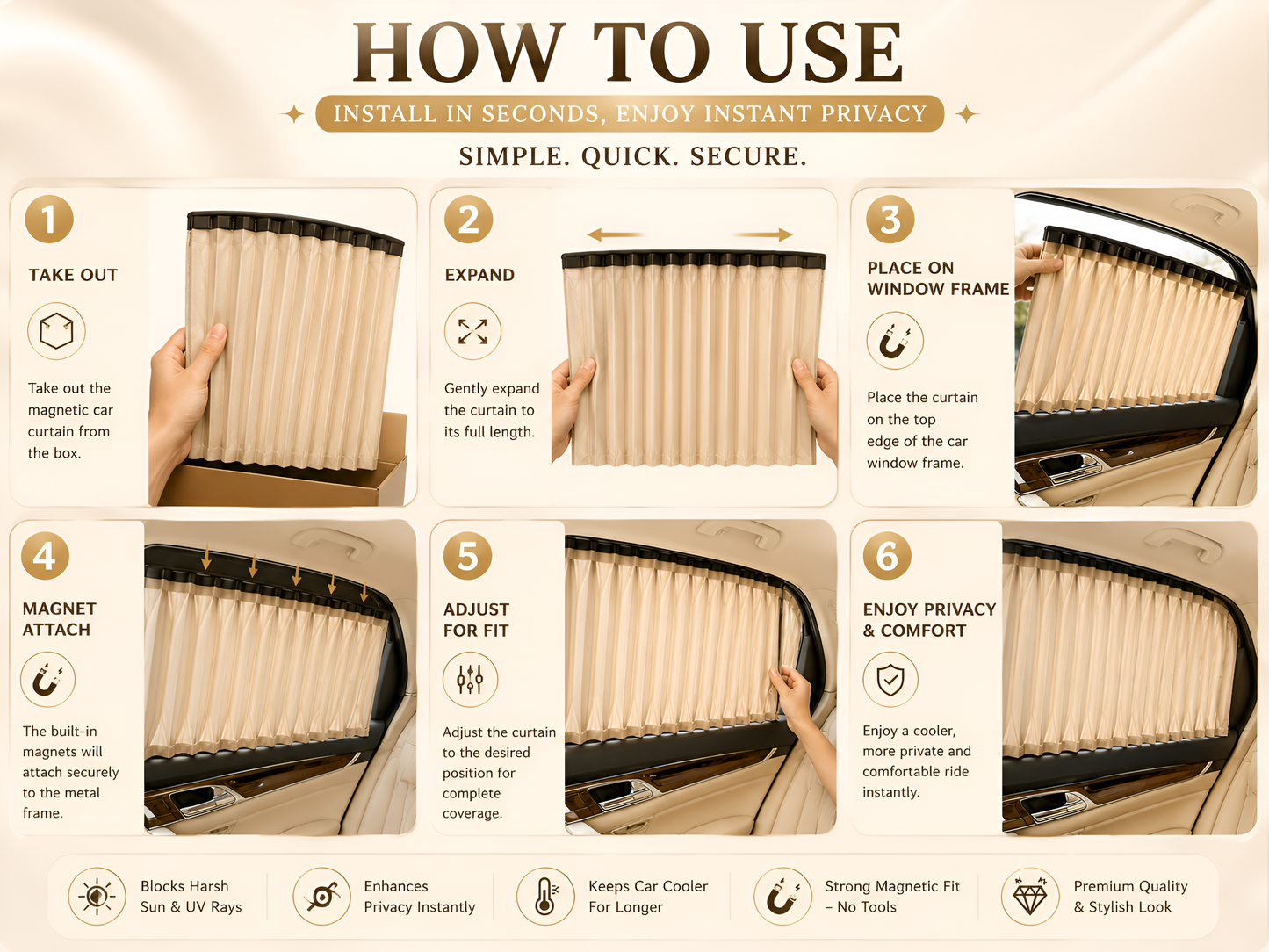 HOW TO USE

INSTALL IN SECONDS, ENJOY INSTANT PRIVACY

SIMPLE. QUICK. SECURE.

1

TAKE OUT

Take out the magnetic car curtain from the box.

2

EXPAND

Gently expand the curtain to its full length.

3

PLACE ON WINDOW FRAME

Place the curtain on the top edge of the car window frame.

4

MAGNET ATTACH

The built-in magnets will attach securely to the metal frame.

5

ADJUST FOR FIT

Adjust the curtain to the desired position for complete coverage.

6

ENJOY PRIVACY & COMFORT

Enjoy a cooler, more private and comfortable ride instantly.

Blocks Harsh Sun & UV Rays

Enhances Privacy Instantly

Keeps Car Cooler For Longer

Strong Magnetic Fit – No Tools

Premium Quality & Stylish Look